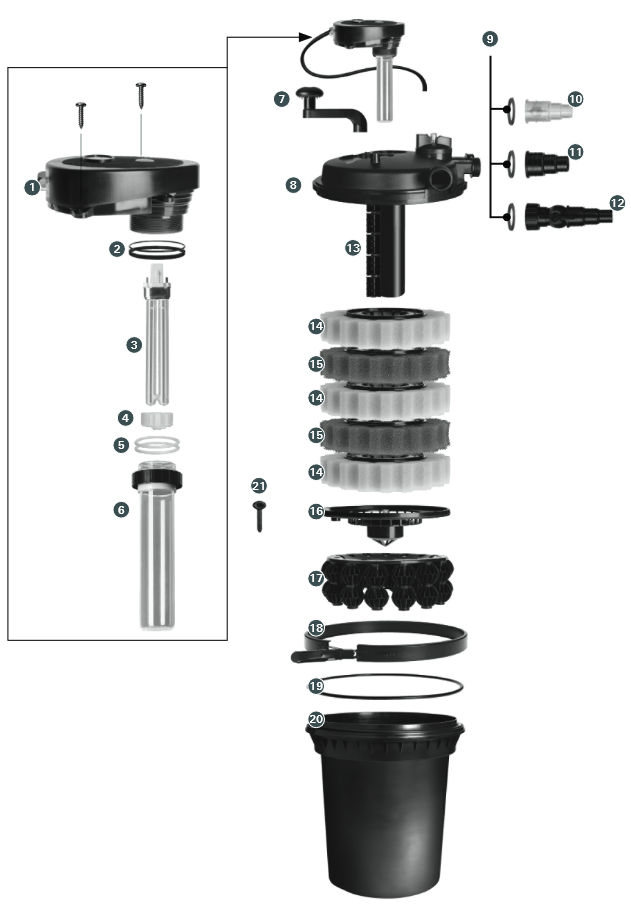 1
2
3
4
5
6
7
8
9
10
11
12
13
14
15
14
15
14
21
16
17
18
19
20