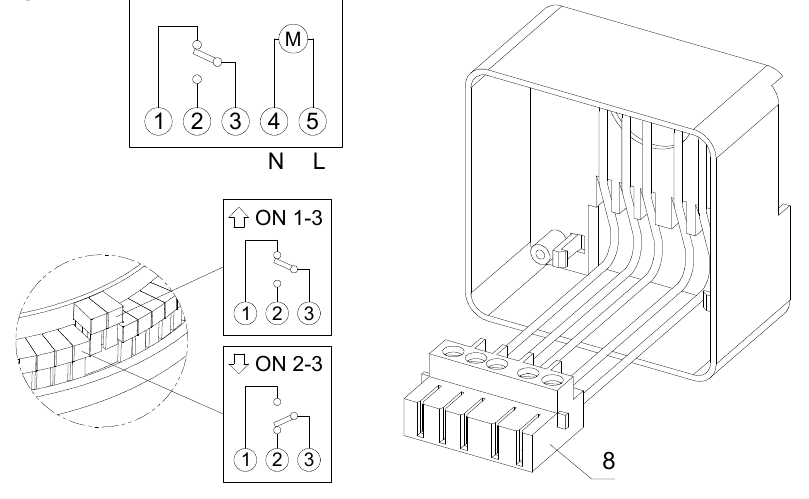 M
1 2 3 4 5
N L

ON 1-3
1 2 3

ON 2-3
1 2 3

8