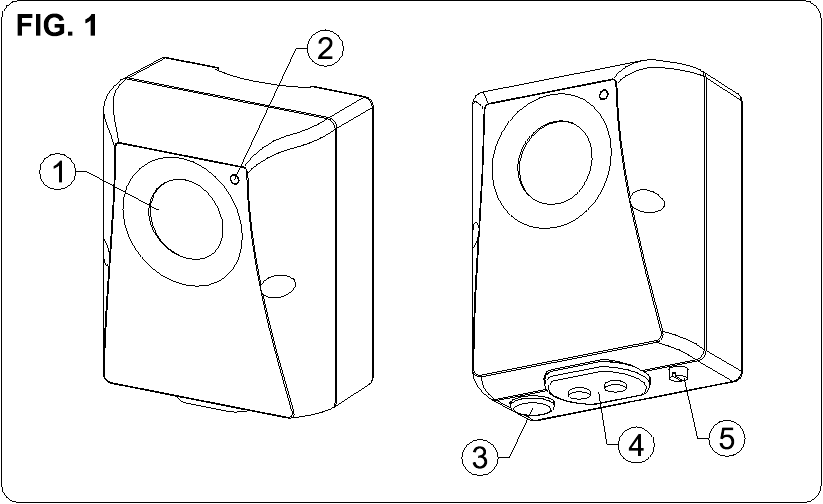 FIG. 1

2

1

3

4

5