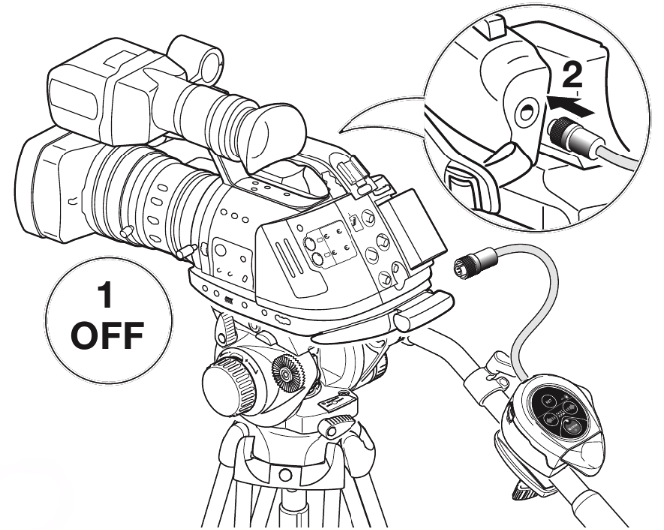 2

1
OFF