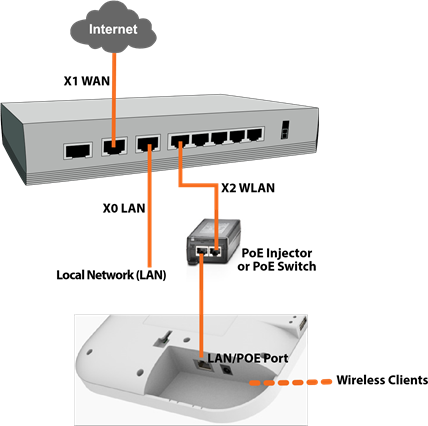 Internet

X1 WAN

X2 WLAN

X0 LAN

PoE Injector or PoE Switch

Local Network (LAN)

LAN/POE Port

Wireless Clients