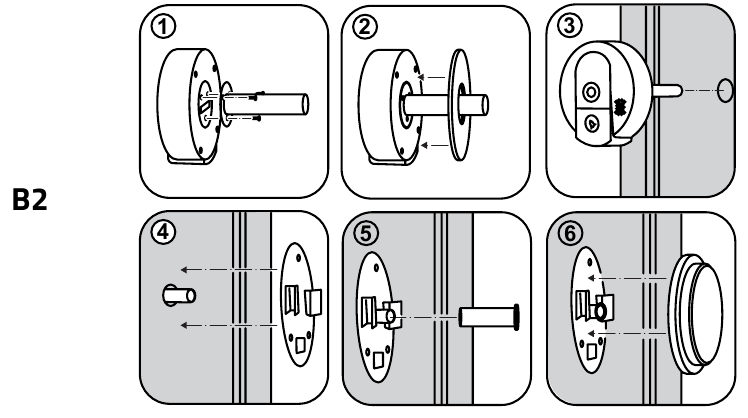 B2

1

2

3

4

5

6