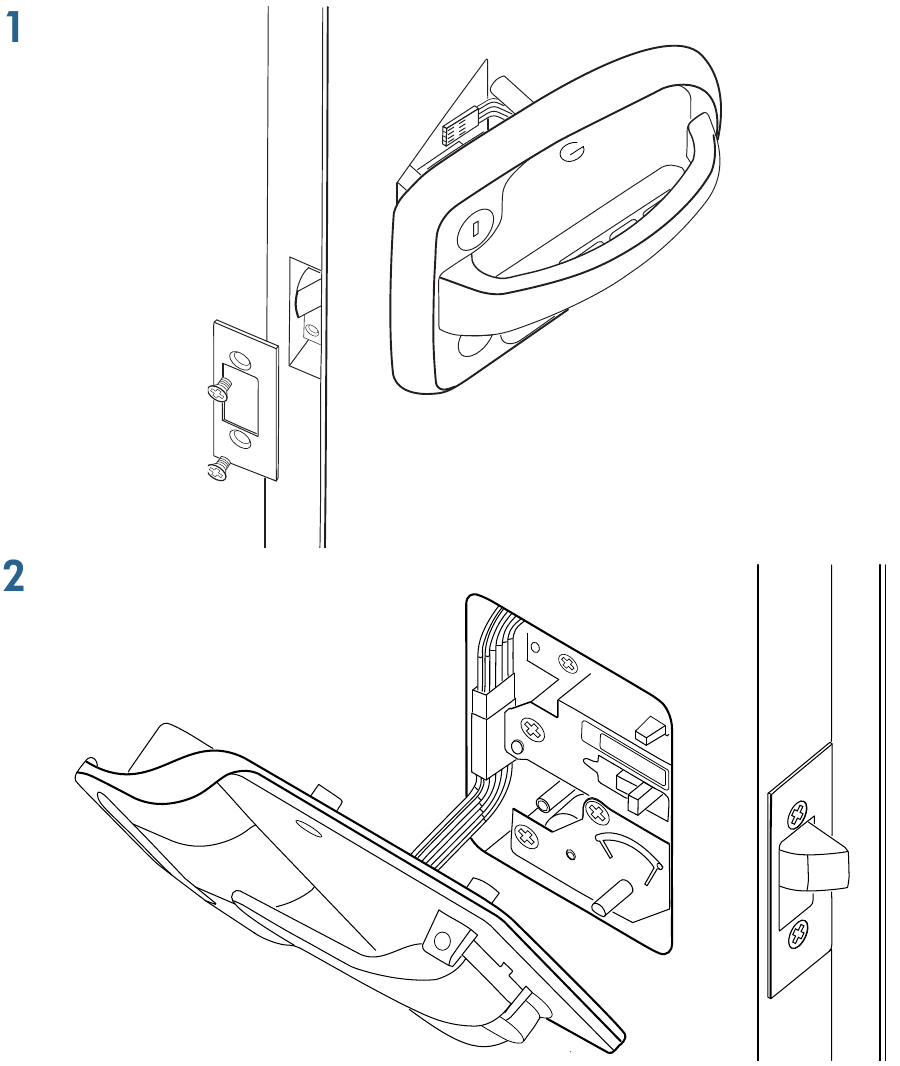 1

2