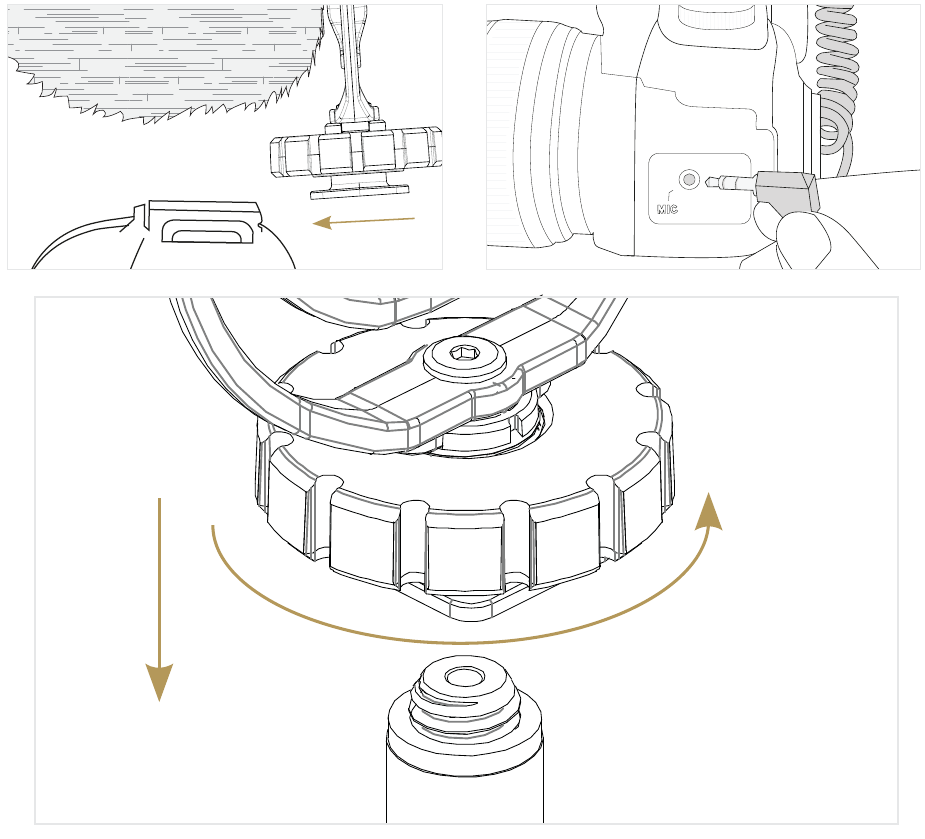 MIC