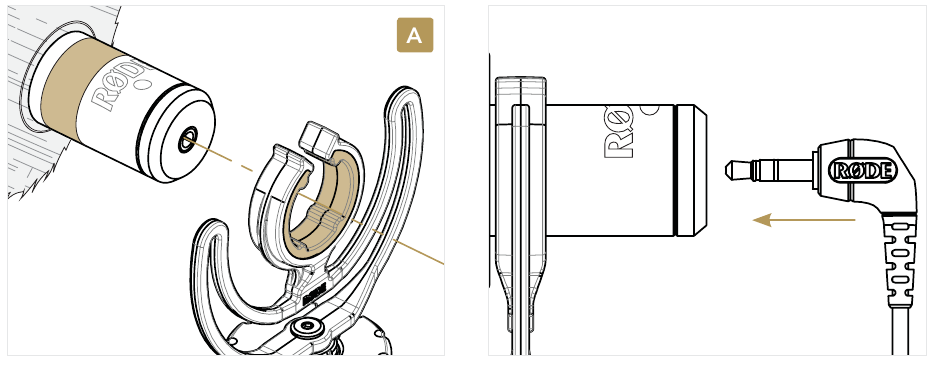 A

RØDE

RØDE

RØDE