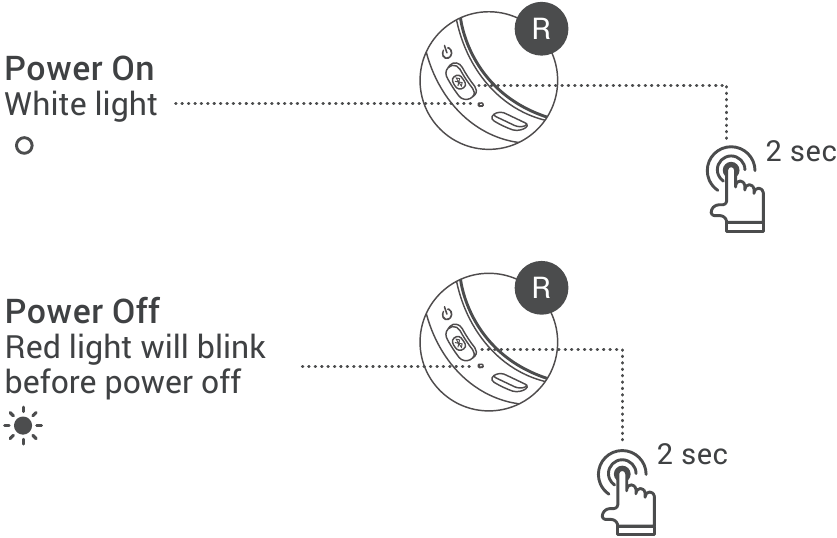 Power On
White light

R

2 sec

Power Off
Red light will blink before power off

R

2 sec