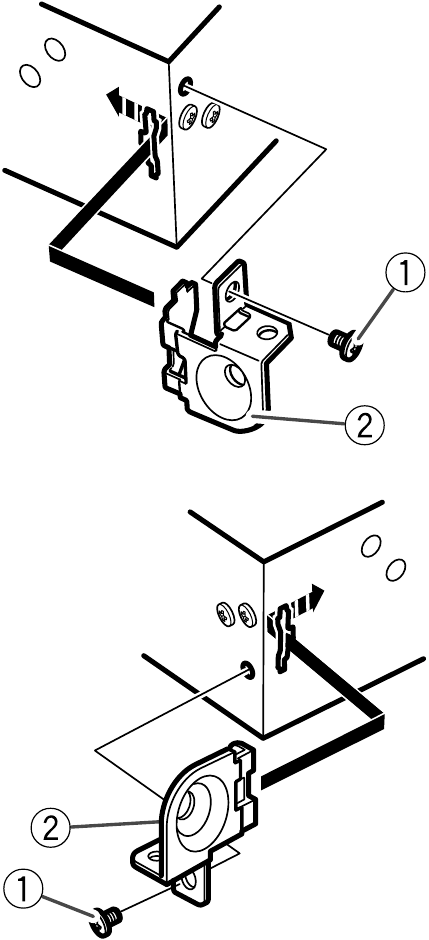 ①
②
②
①