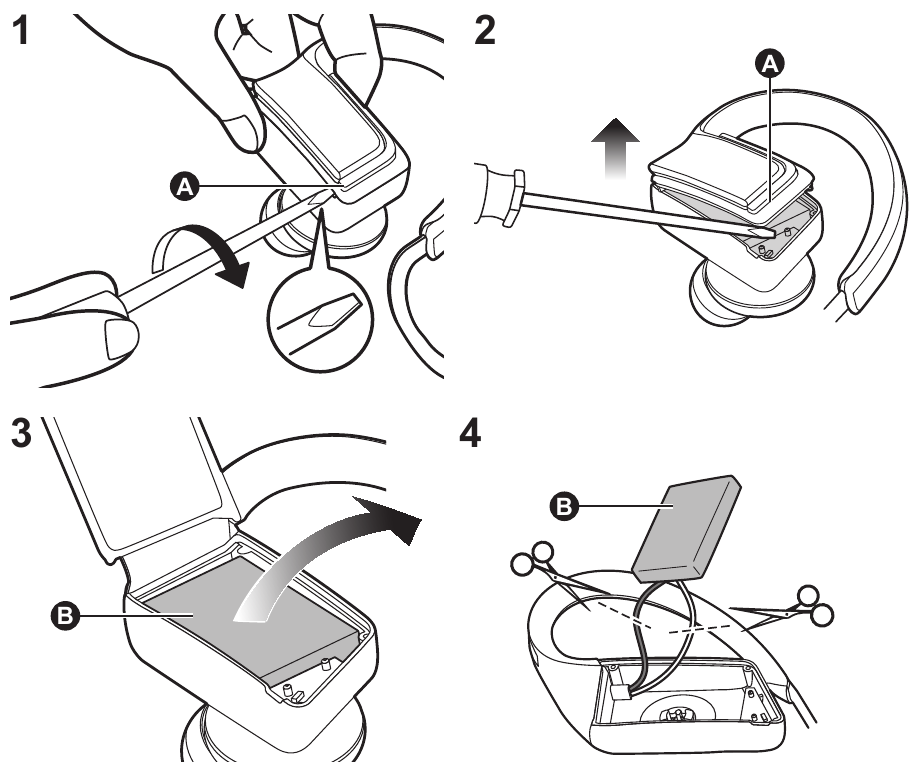 1

A

2

A

3

B

4

B