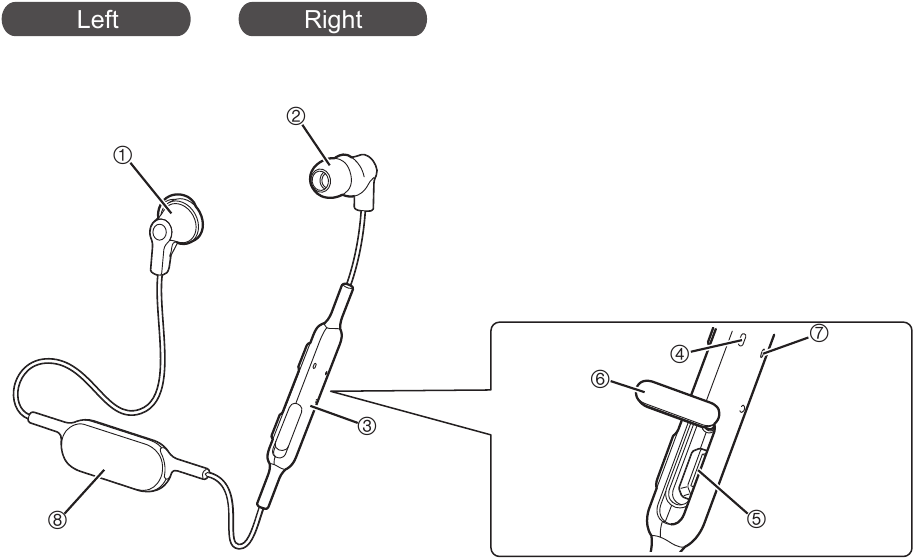 Left

Right

①
②
③
④
⑤
⑥
⑦
⑧