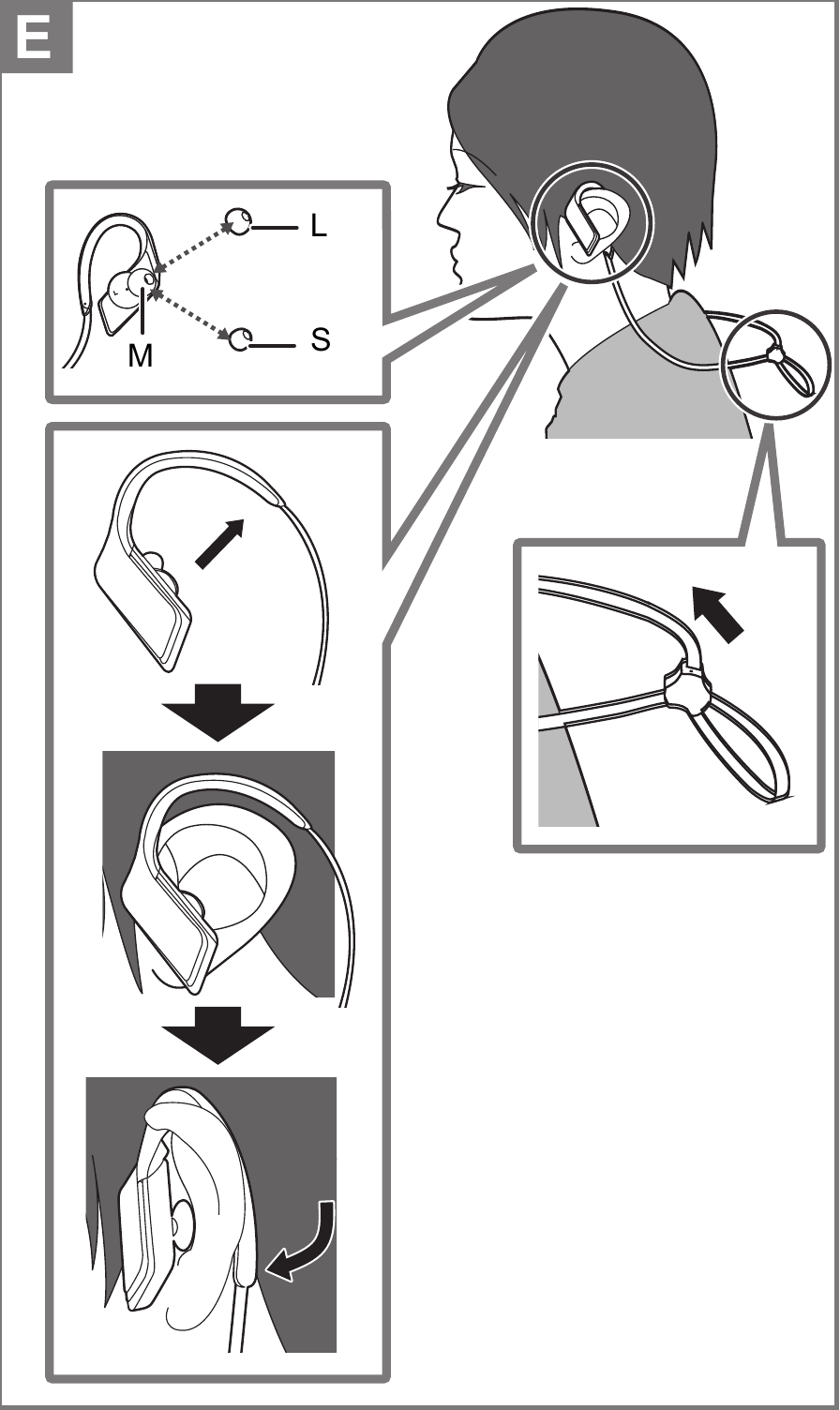 E

L

M

S