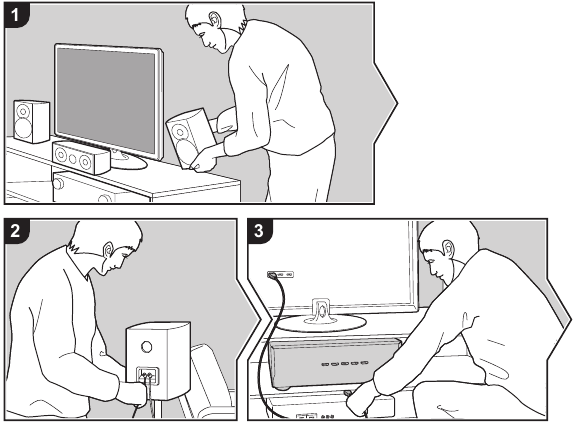 1

2

3