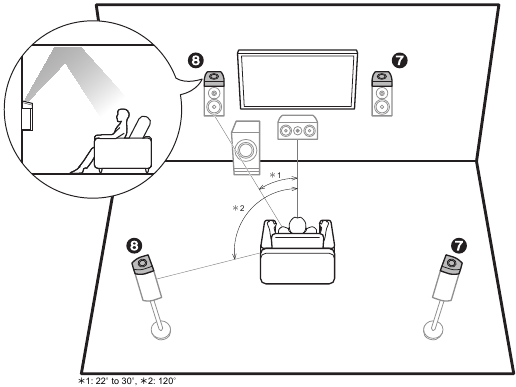 8
7
∗1
∗2
8
7
∗1: 22° to 30°, ∗2: 120°