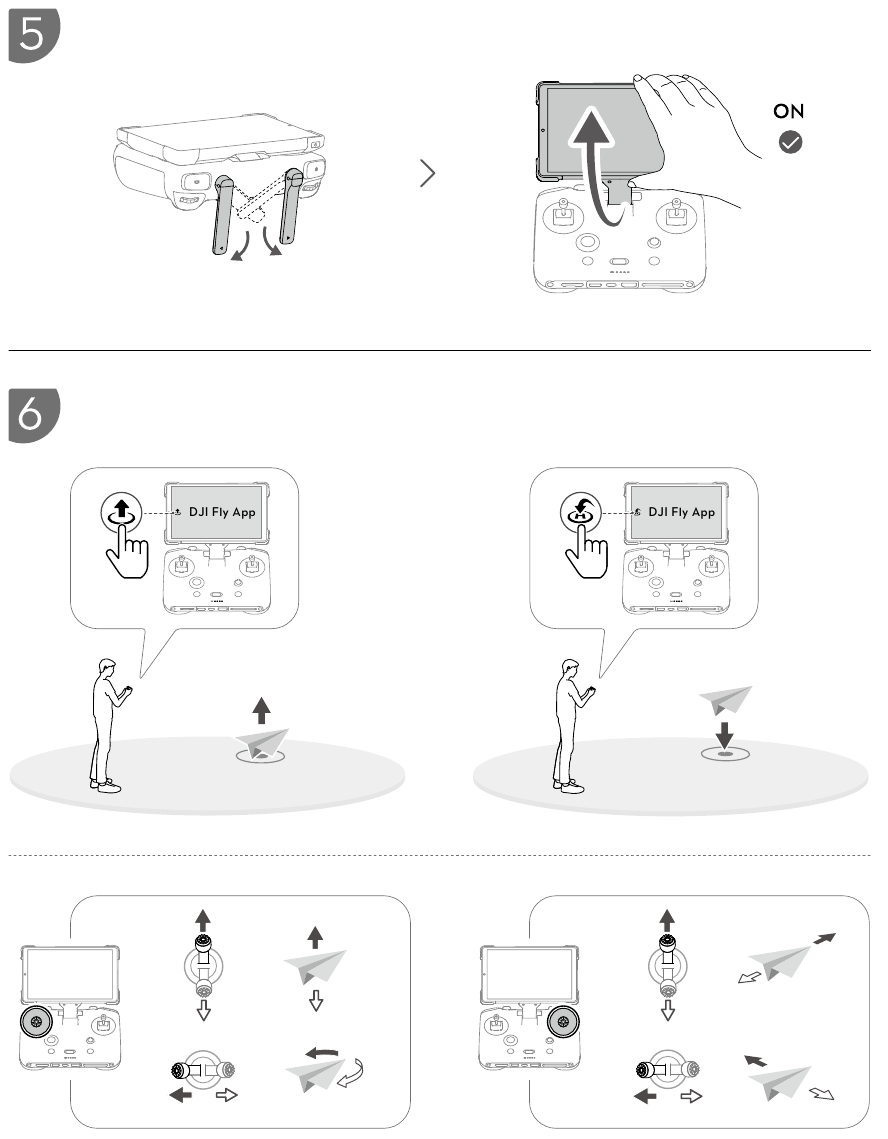 5

ON

6

DJI Fly App

DJI Fly App