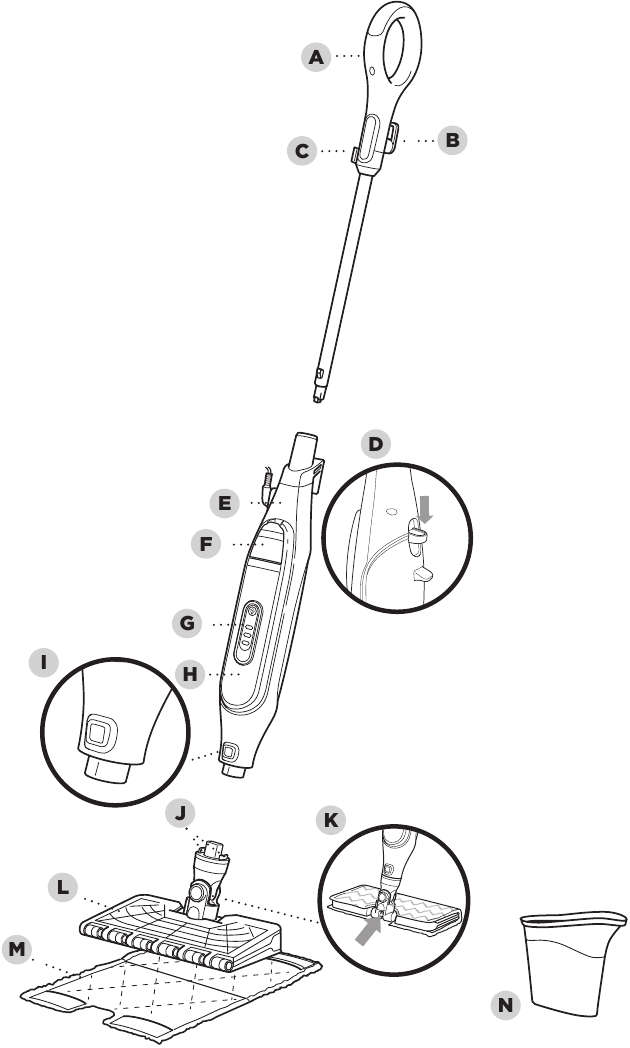 A
B
C
D
E
F
G
H
I
J
K
L
M
N