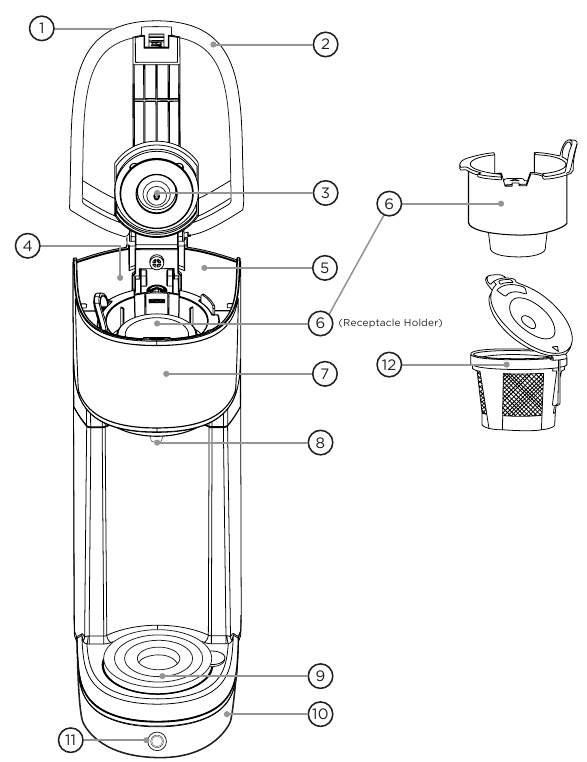 1
2
3
6
4
5
6 (Receptacle Holder)
7
12
8
9
10
11