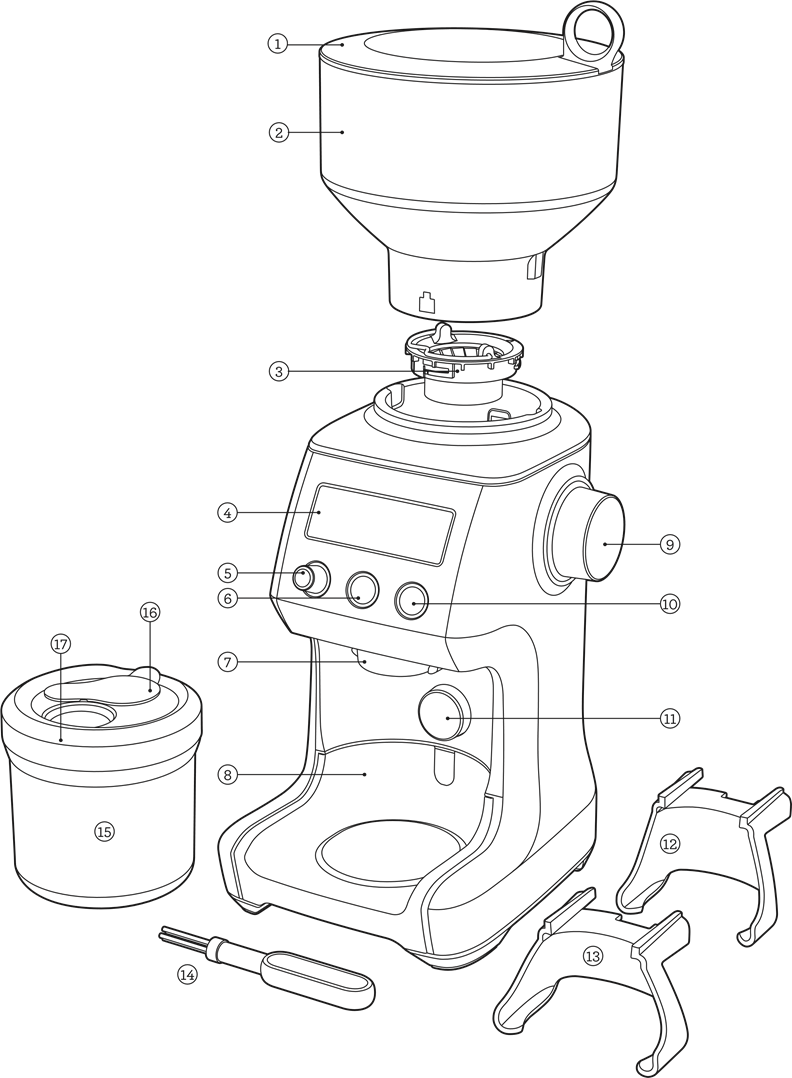 1
2
3
4
5
6
7
8
9
10
11
12
13
14
15
16
17