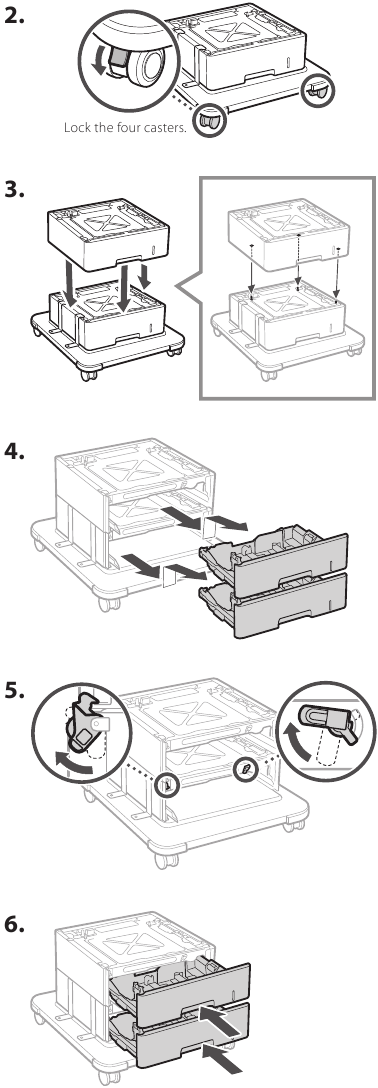 2.

Lock the four casters.

3.

4.

5.

6.