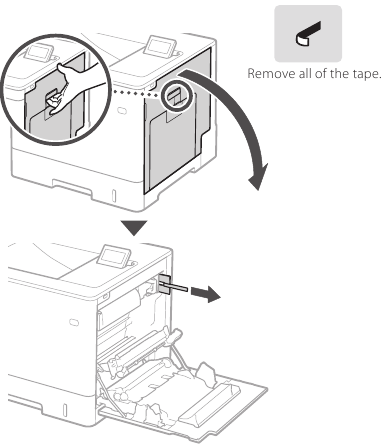 Remove all of the tape.