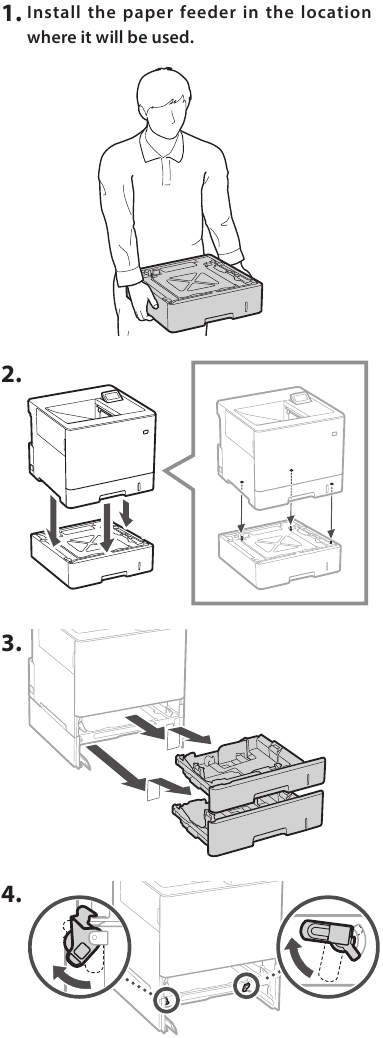 1. Install the paper feeder in the location where it will be used.

2.

3.

4.