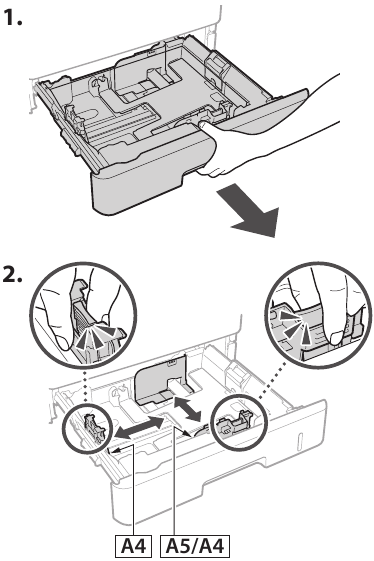 1.

2.

A4 A5/A4