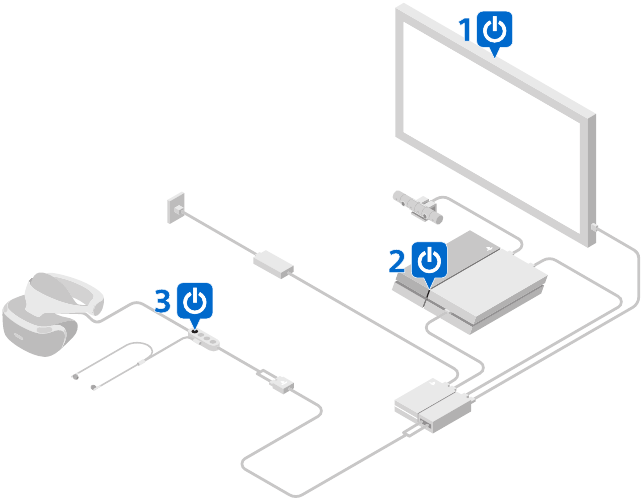 1

2

3