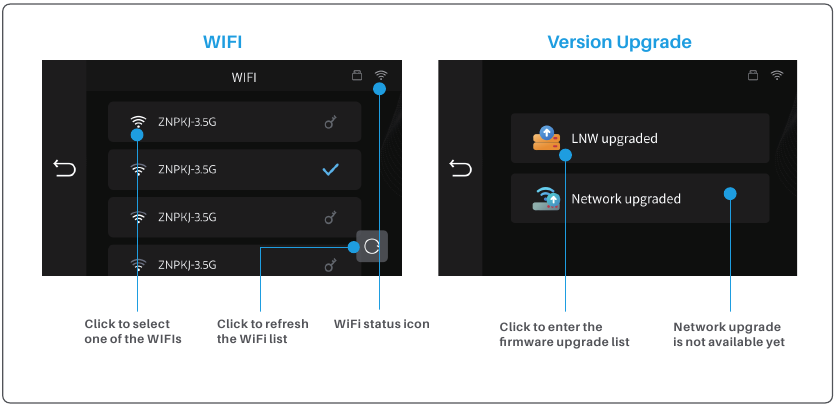 WIFI

WIFI

ZNPKJ-3.5G

ZNPKJ-3.5G

ZNPKJ-3.5G

ZNPKJ-3.5G

Click to select one of the WIFIs

Click to refresh the WiFi list

WiFi status icon

Version Upgrade

LNW upgraded

Network upgraded

Click to enter the firmware upgrade list

Network upgrade is not available yet