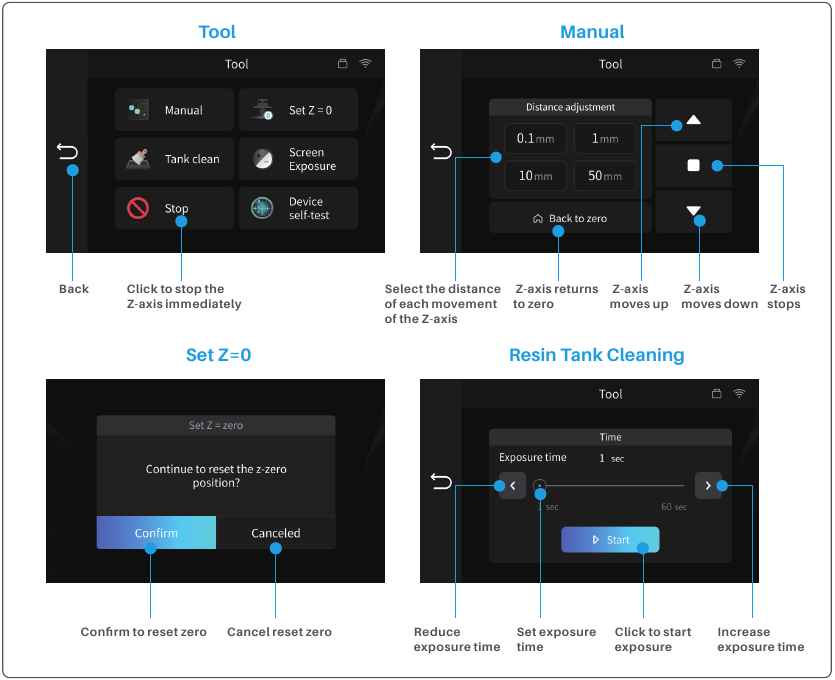 Tool

Tool

Manual

Set Z = 0

Tank clean

Screen Exposure

Stop

Device self-test

Back

Click to stop the Z-axis immediately

Manual

Tool

Distance adjustment

0.1mm

1mm

10mm

50mm

Back to zero

Select the distance of each movement of the Z-axis

Z-axis returns to zero

Z-axis moves up

Z-axis moves down

Z-axis stops

Set Z=0

Set Z = zero

Continue to reset the z-zero position?

Confirm

Canceled

Confirm to reset zero

Cancel reset zero

Resin Tank Cleaning

Tool

Time

Exposure time 1 sec

1 sec

60 sec

Start

Reduce exposure time

Set exposure time

Click to start exposure

Increase exposure time