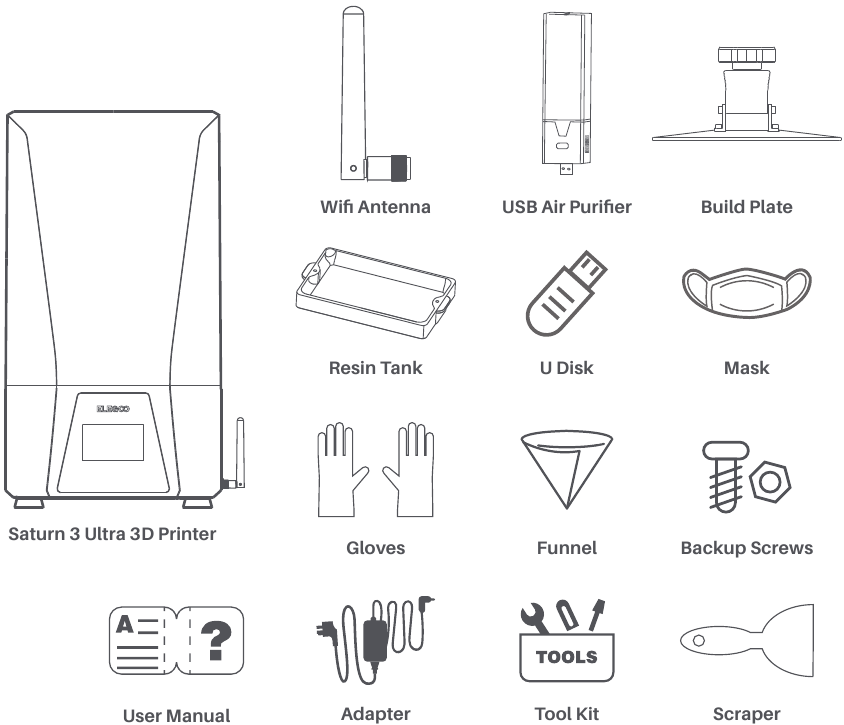 ELEGOO

Saturn 3 Ultra 3D Printer

Wifi Antenna

USB Air Purifier

Build Plate

Resin Tank

U Disk

Mask

Gloves

Funnel

Backup Screws

A

?

User Manual

Adapter

TOOLS

Tool Kit

Scraper