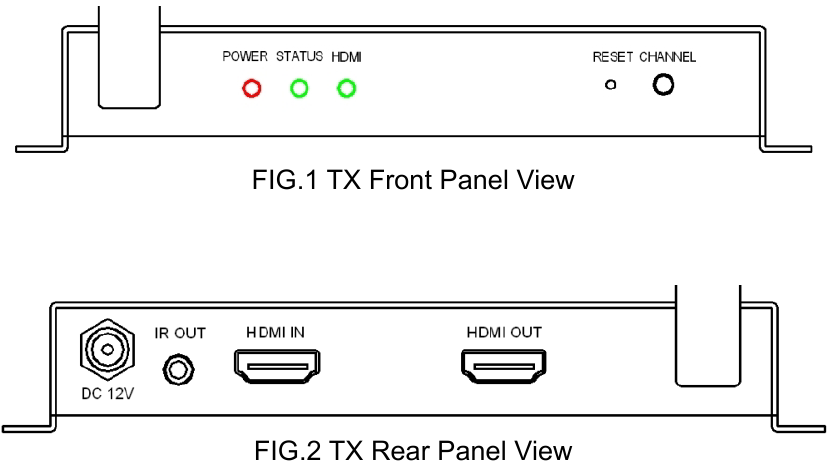 POWER STATUS HDMI

RESET CHANNEL

FIG.1 TX Front Panel View

IR OUT

HDMI IN

HDMI OUT

DC 12V

FIG.2 TX Rear Panel View