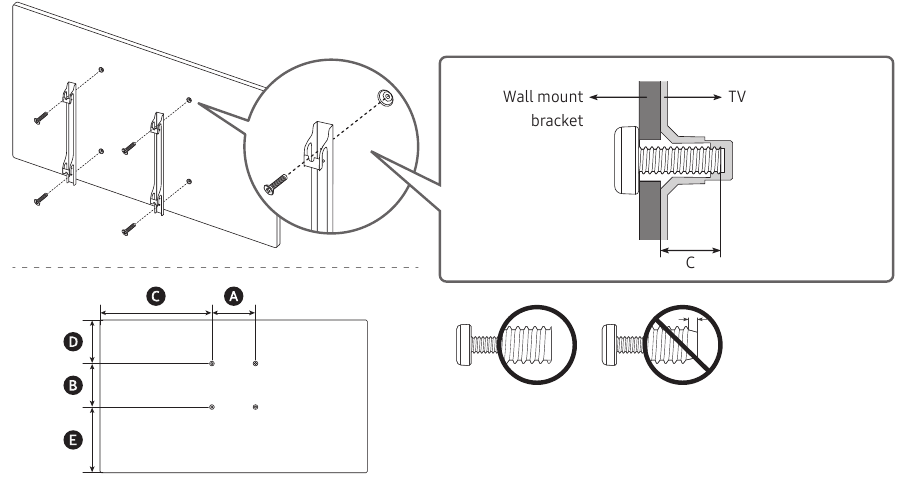 Wall mount bracket

TV

C

C

A

D

B

E