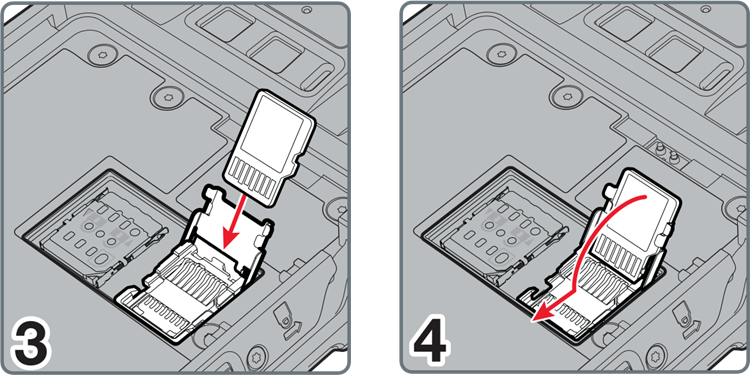 3

4