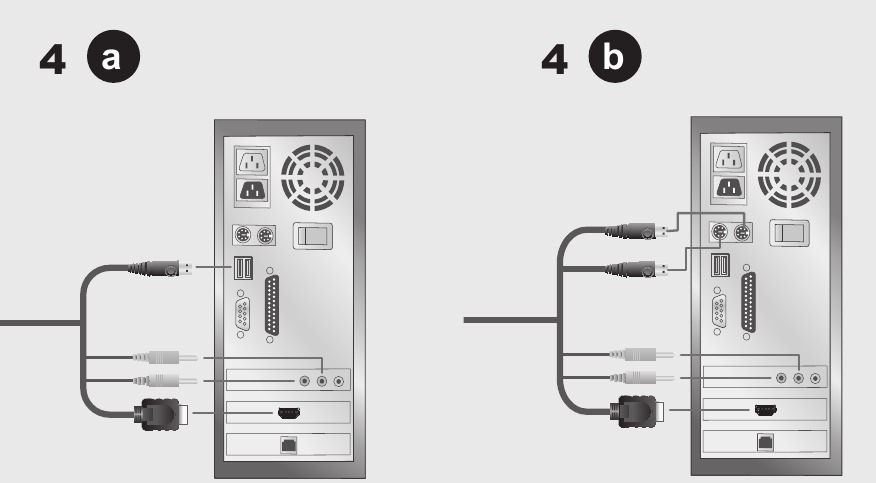 4 a

4 b