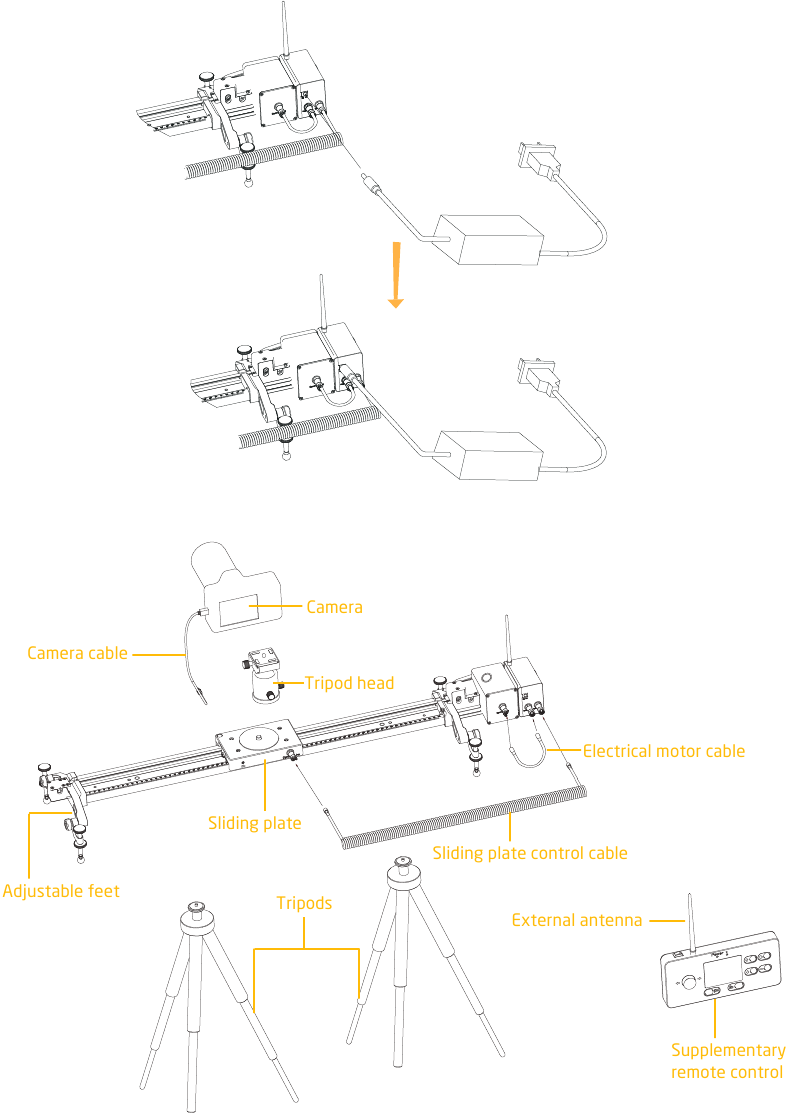 Camera

Camera cable

Tripod head

Electrical motor cable

Sliding plate

Sliding plate control cable

Adjustable feet

Tripods

External antenna

Supplementary remote control