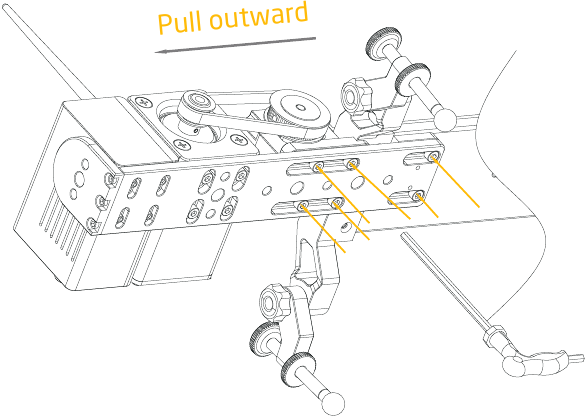 Pull outward