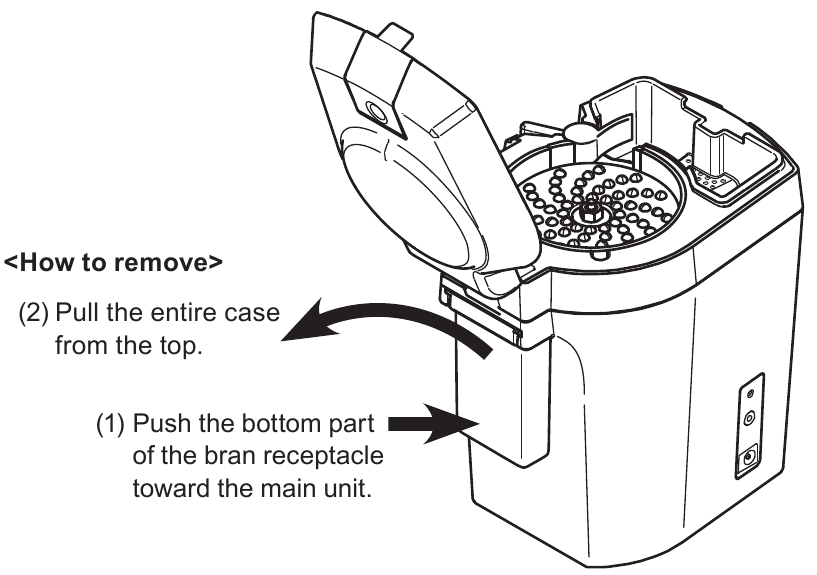 <How to remove>

(2) Pull the entire case from the top.

(1) Push the bottom part of the bran receptacle toward the main unit.