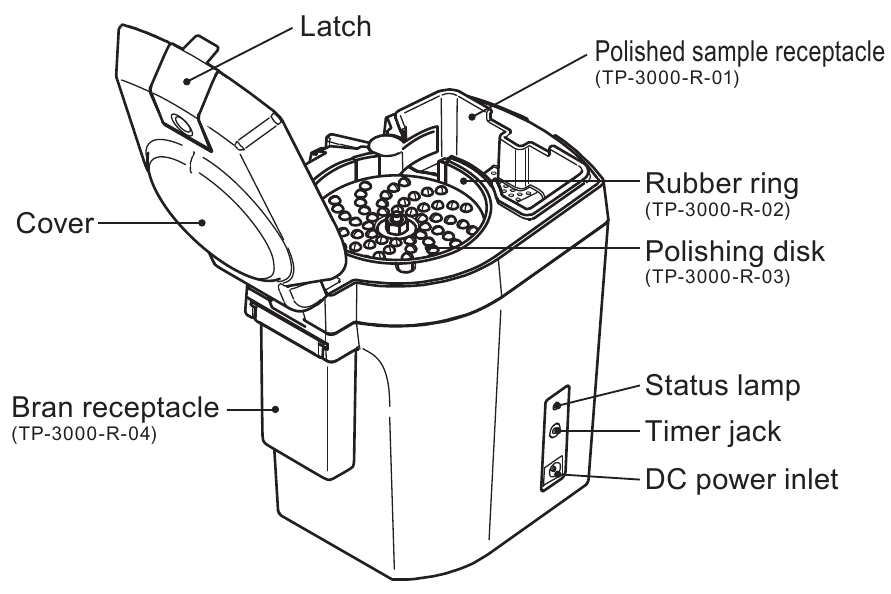 Latch

Polished sample receptacle
(TP-3000-R-01)

Rubber ring
(TP-3000-R-02)

Cover

Polishing disk
(TP-3000-R-03)

Bran receptacle
(TP-3000-R-04)

Status lamp

Timer jack

DC power inlet