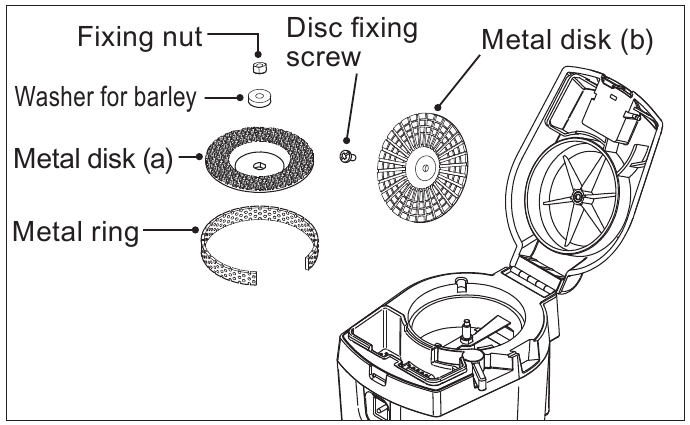 Fixing nut
Washer for barley
Metal disk (a)
Metal ring
Disc fixing screw
Metal disk (b)