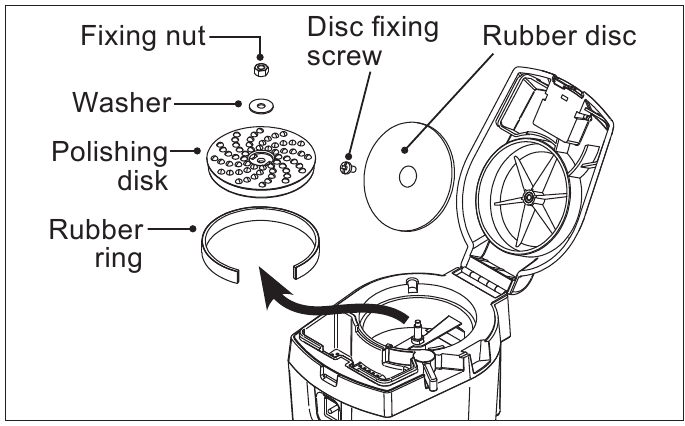 Fixing nut

Disc fixing screw

Rubber disc

Washer

Polishing disk

Rubber ring