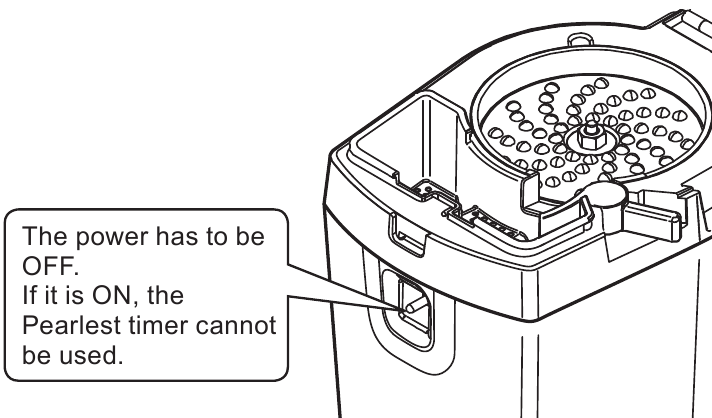 The power has to be OFF.
If it is ON, the Pearlest timer cannot be used.