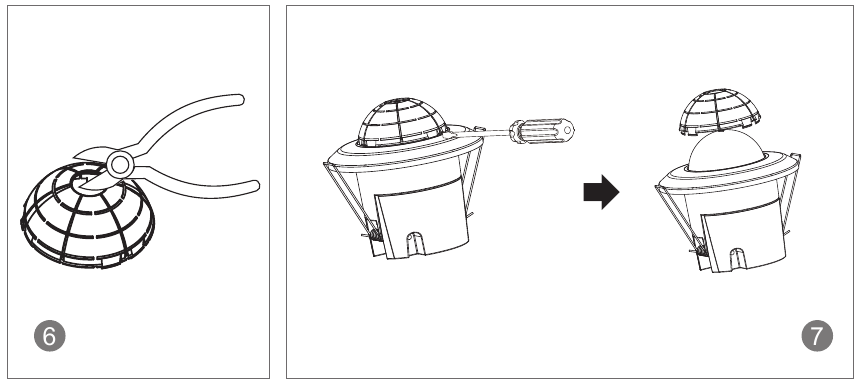 6

7