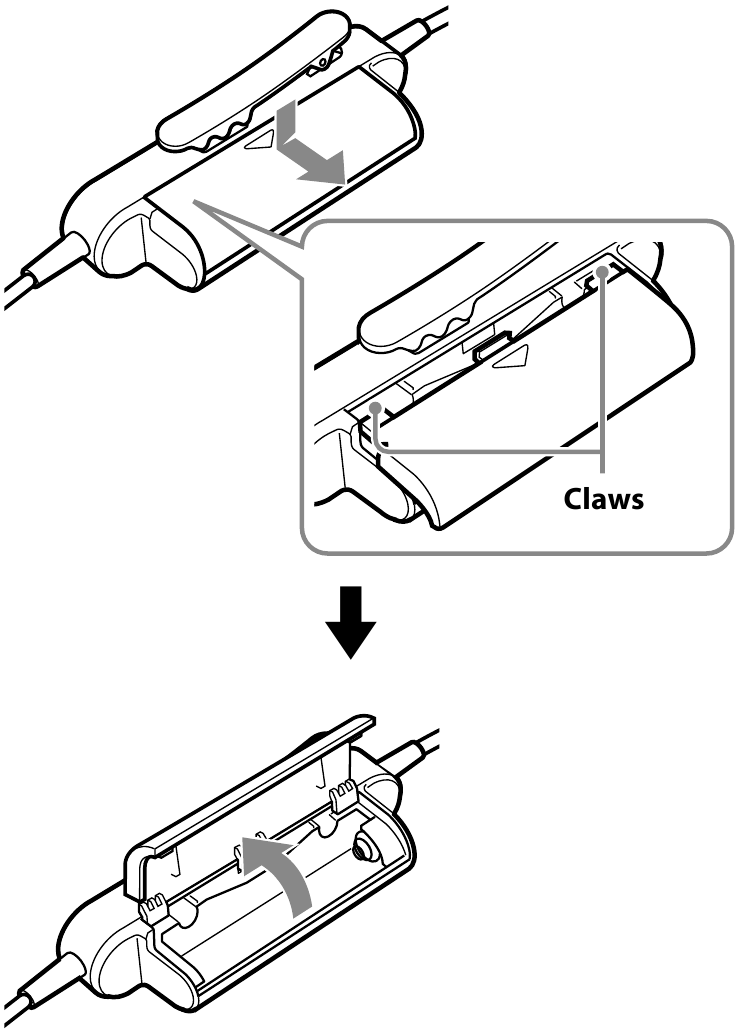 Claws