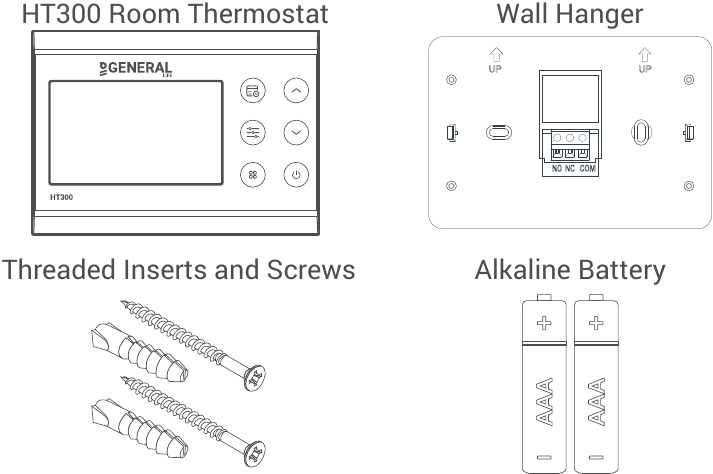 HT300 Room Thermostat

GENERAL
Life

HT300

Wall Hanger

UP

UP

NO NC COM

Threaded Inserts and Screws

Alkaline Battery

+

AAA

−

+

AAA

−