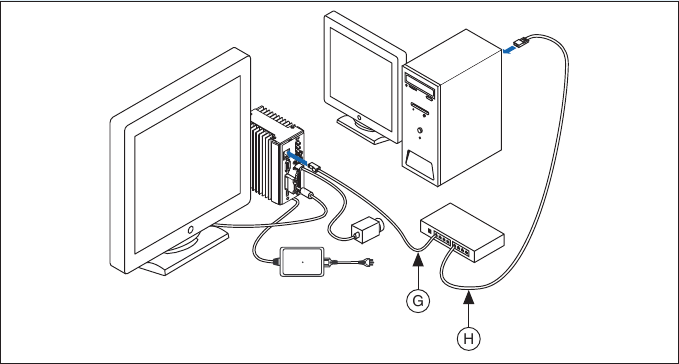 G

H