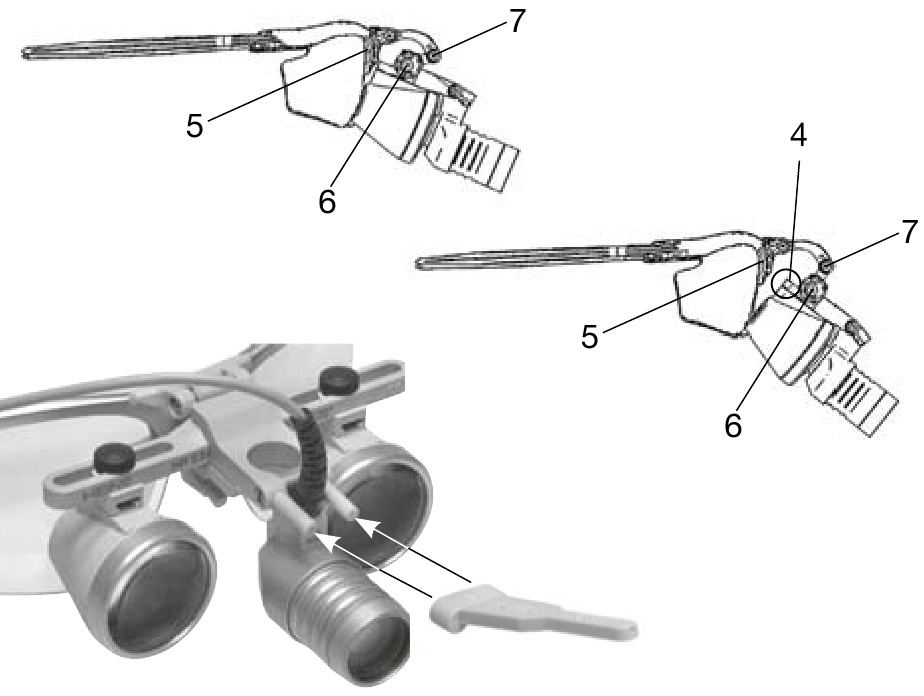 7
5
6
4
7
5
6