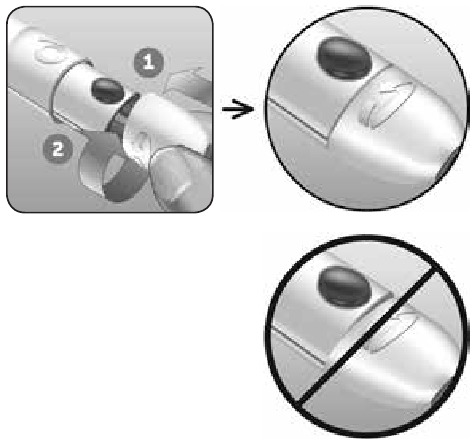 1
2