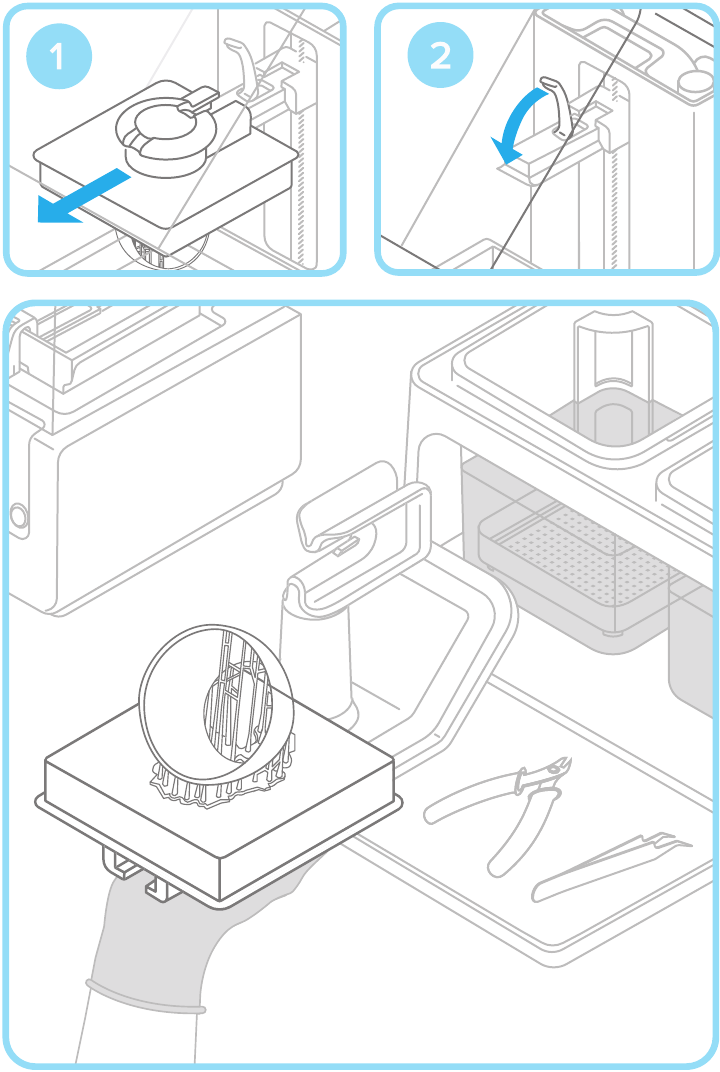 1

2