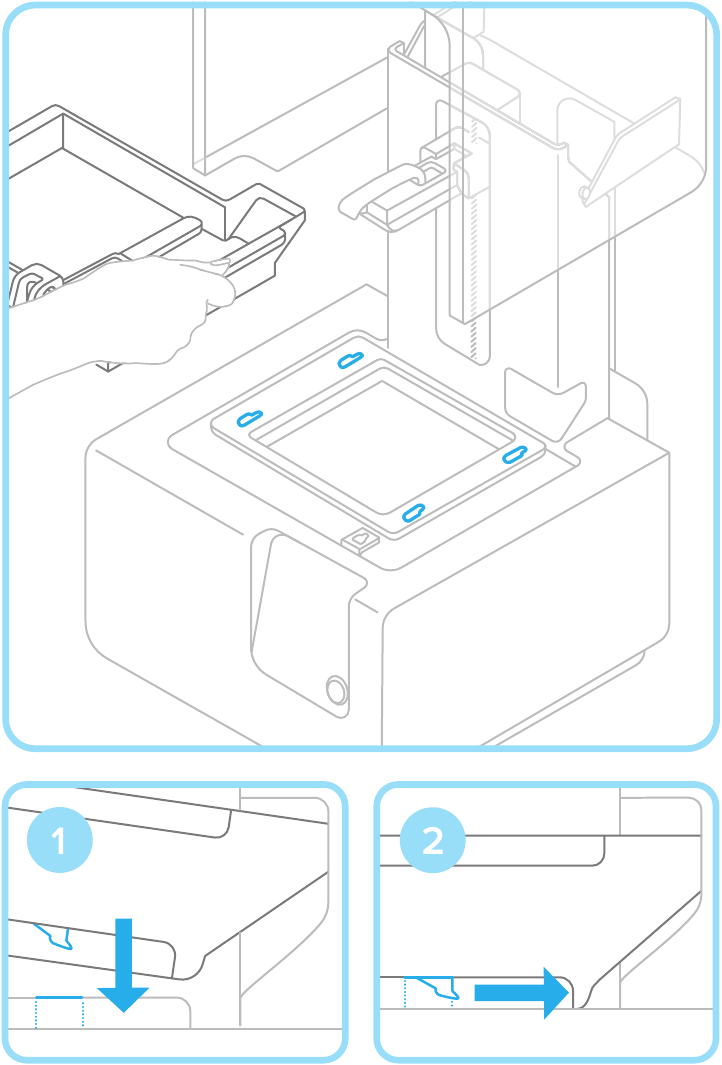 1

2