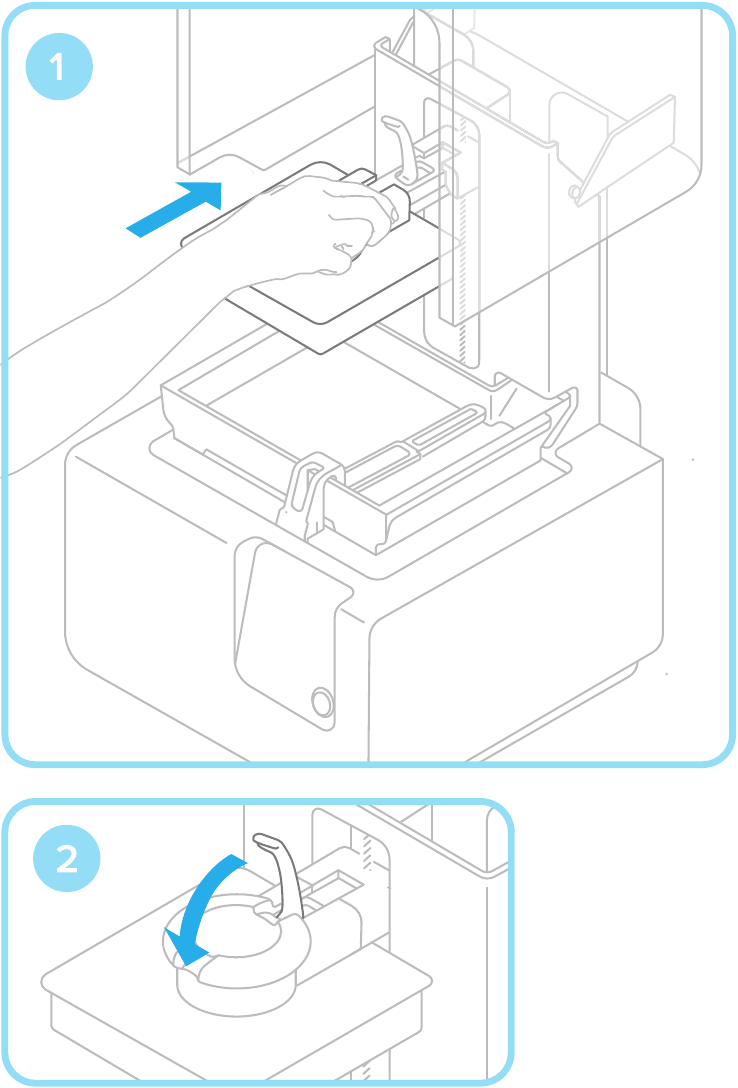 1

2