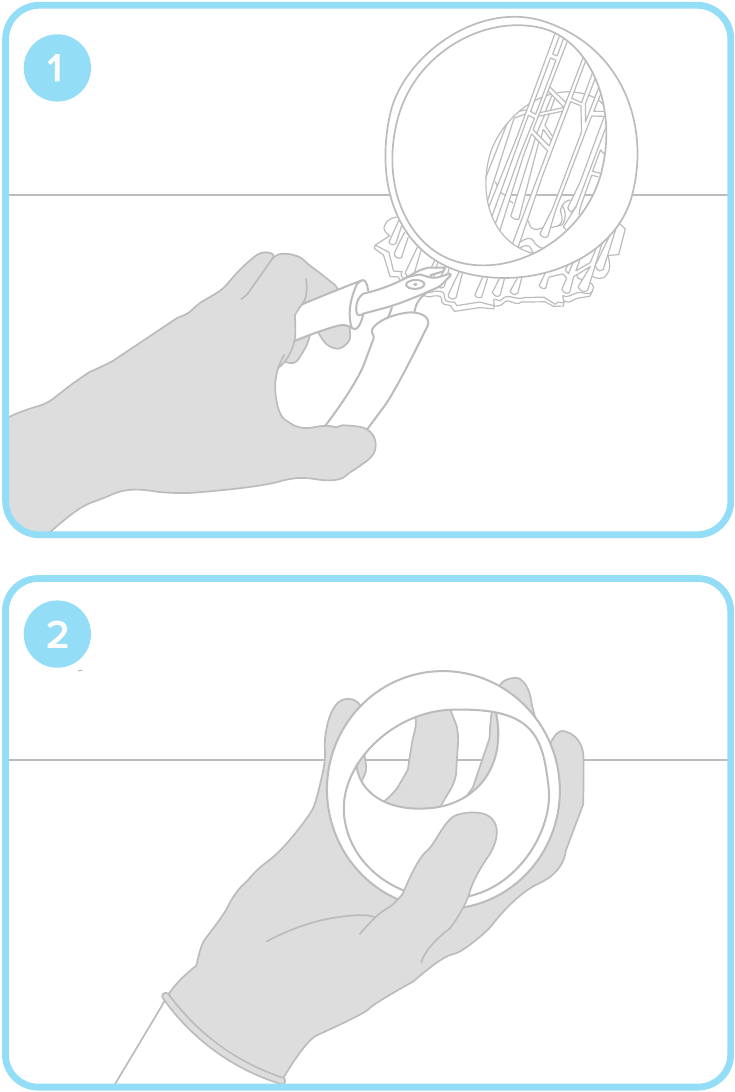 1

2