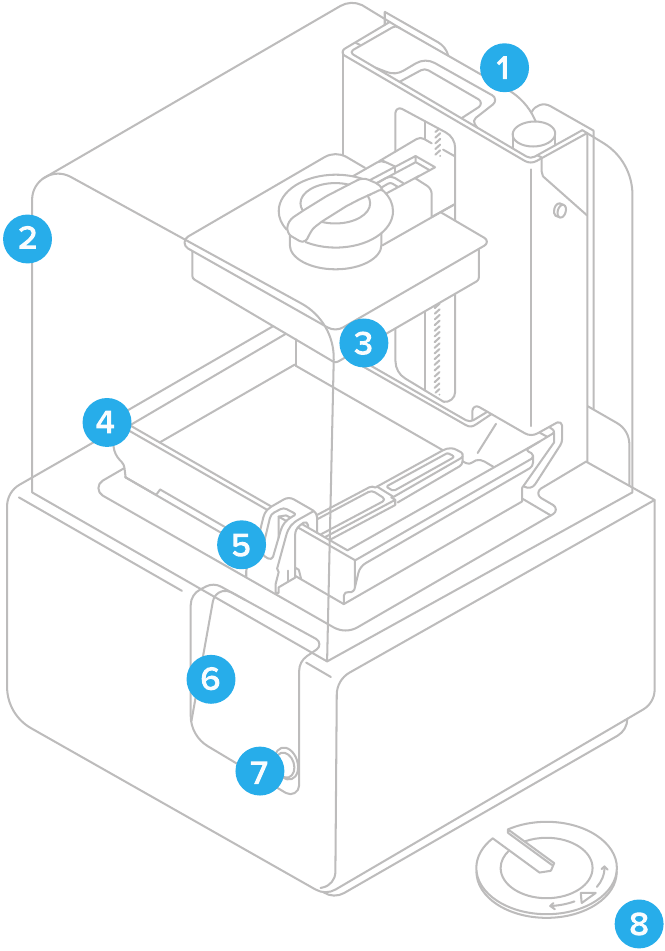 1
2
3
4
5
6
7
8